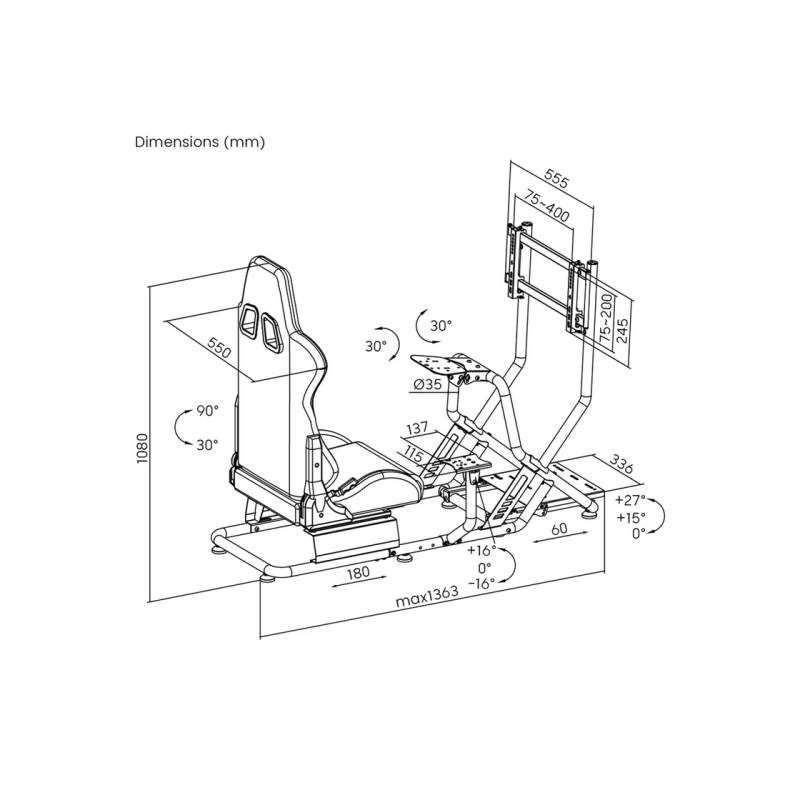 Dimensions (mm)

555
75~400
75~200
245
30°
30°
550
Ø35
90°
30°
1080
137
115
336
+27°
+15°
0°
60
+16°
0°
-16°
180
max1363