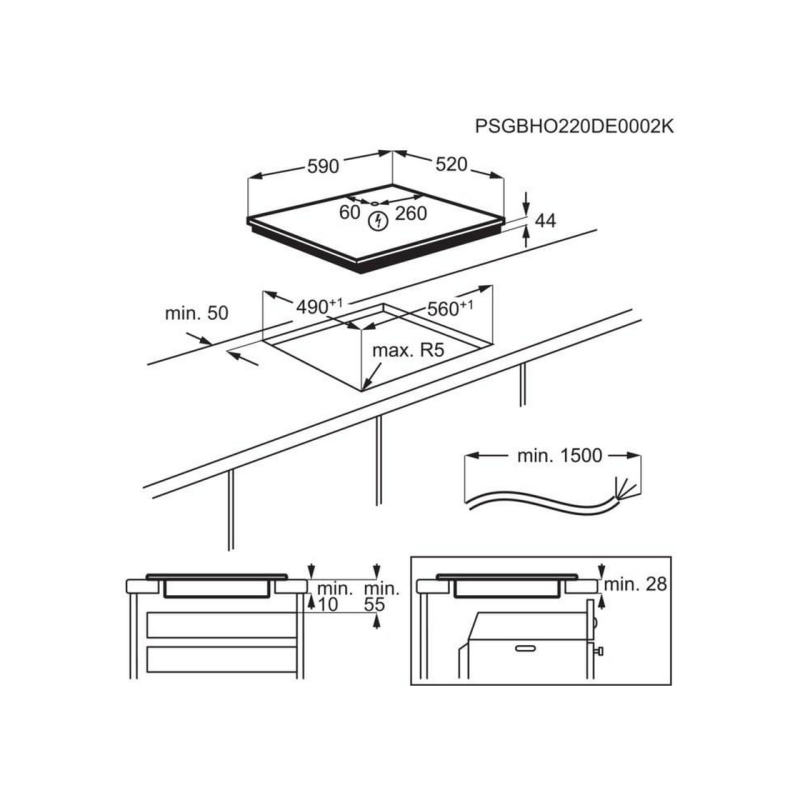 PSGBHO220DE0002K

590

520

60

260

44

min. 50

$490^{+1}$

$560^{+1}$

max. R5

min. 1500

min.
10

min.
55

min. 28